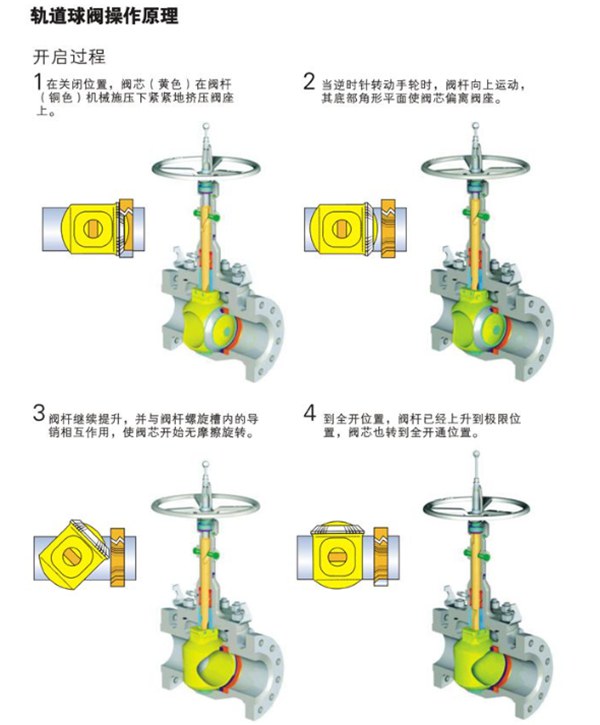 轨道球阀操作原理

开启过程

1 在关闭位置，阀芯（黄色）在阀杆（铜色）机械施压下紧紧地挤压阀座上。

2 当逆时针转动手轮时，阀杆向上运动，其底部角形平面使阀芯偏离阀座。

3 阀杆继续提升，并与阀杆螺旋槽内的导销相互作用，使阀芯开始无摩擦旋转。

4 到全开位置，阀杆已经上升到极限位置，阀芯也转到全开通位置。